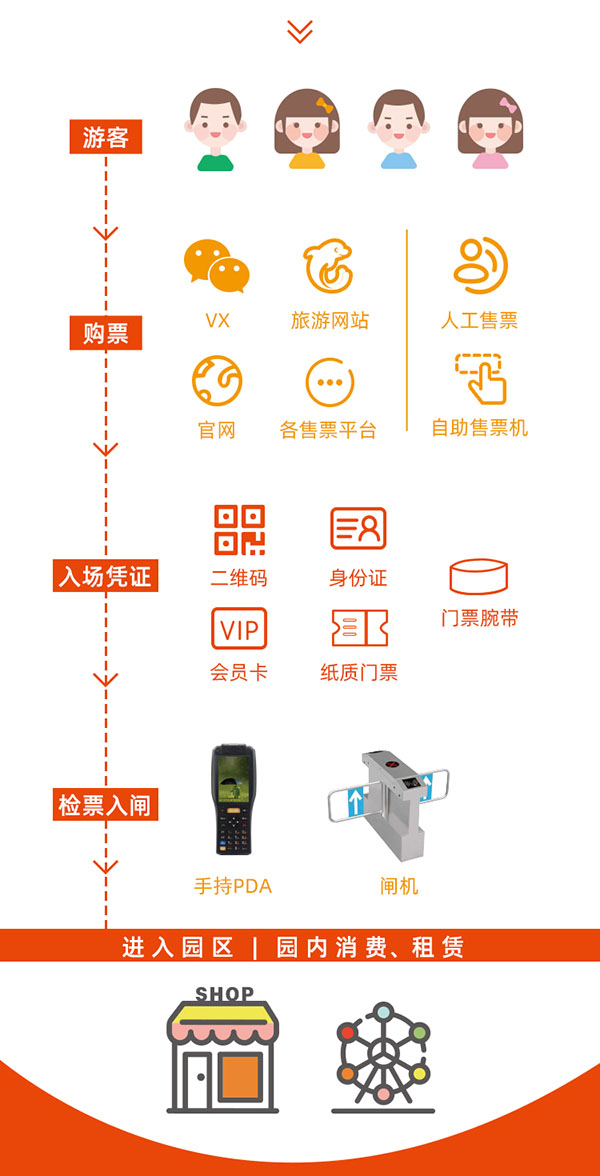 游客

购票

VX

旅游网站

人工售票

官网

各售票平台

自助售票机

入场凭证

二维码

身份证

门票腕带

VIP

会员卡

纸质门票

检票入闸

手持PDA

闸机

进入园区 | 园内消费、租赁

SHOP